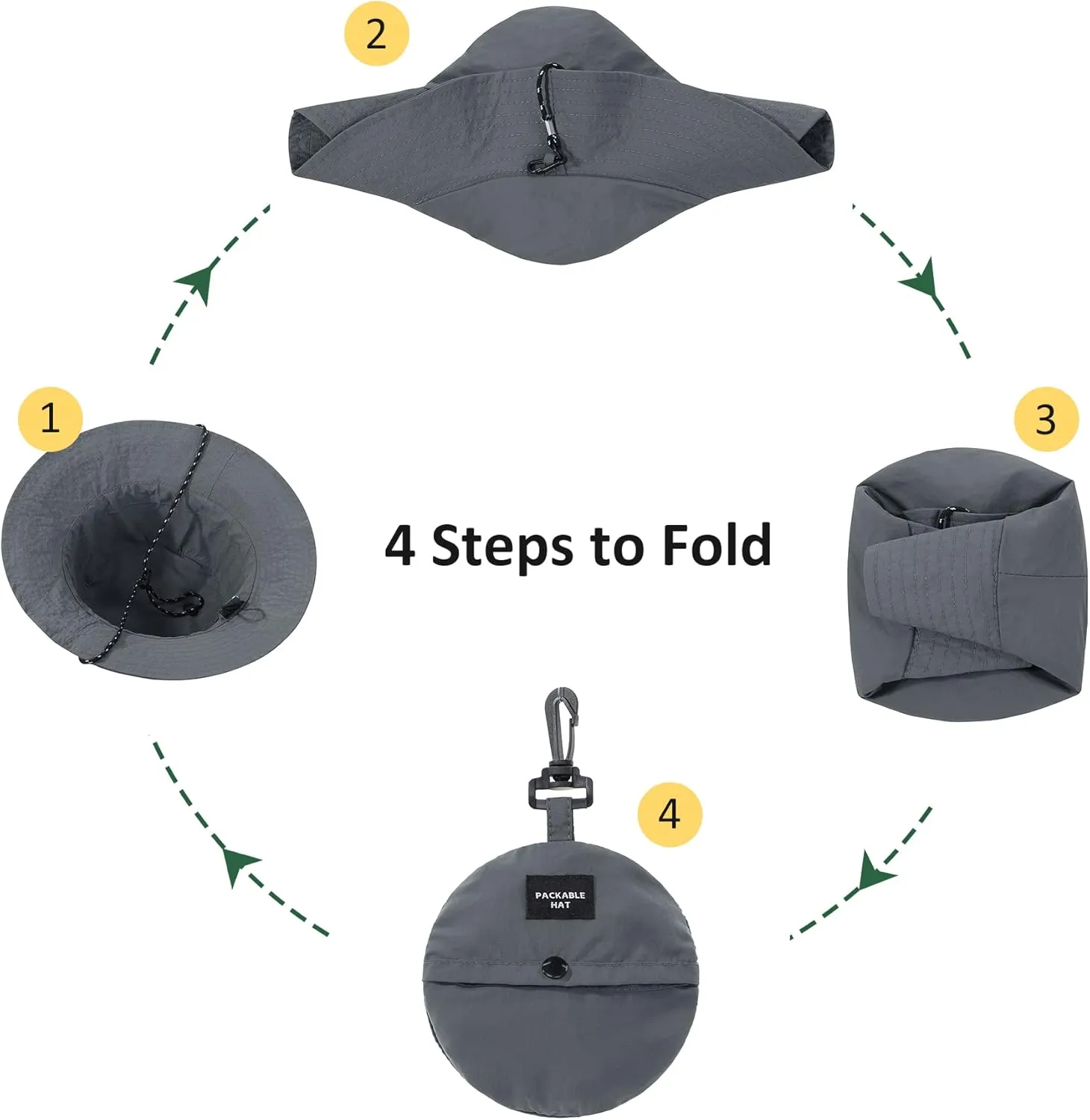 2

1

4 Steps to Fold

3

4

PACKABLE HAT